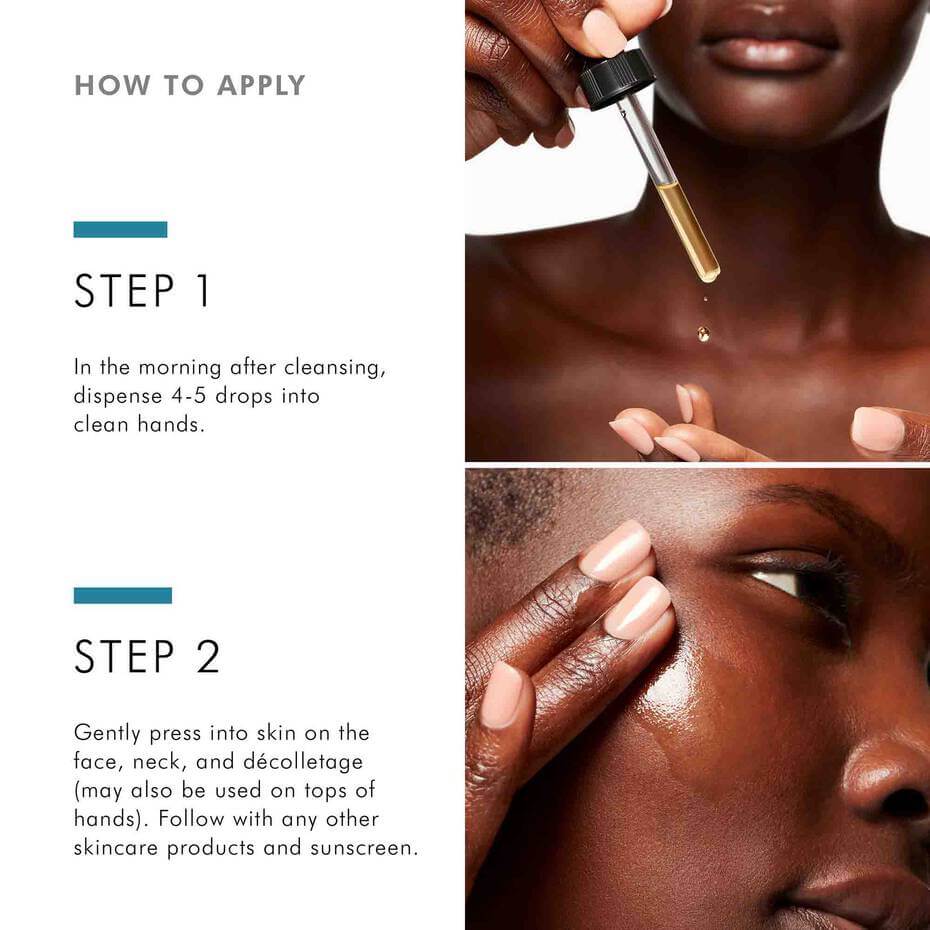 HOW TO APPLY

STEP 1

In the morning after cleansing, dispense 4-5 drops into clean hands.

STEP 2

Gently press into skin on the face, neck, and décolletage (may also be used on tops of hands). Follow with any other skincare products and sunscreen.